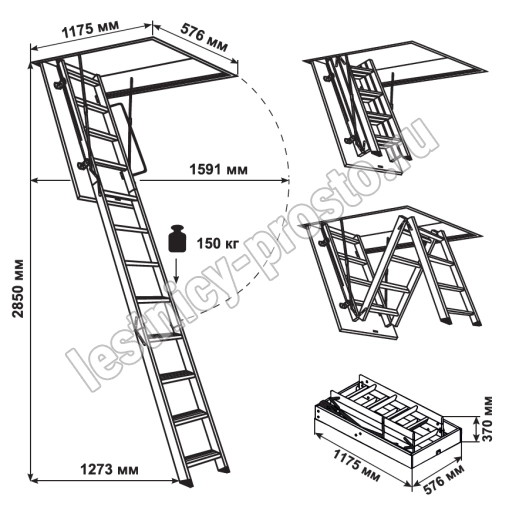 1175 мм
576 мм
1591 мм
150 кг
2850 мм
1273 мм
lestnicy-prosto.ru
370 мм
1175 мм
576 мм