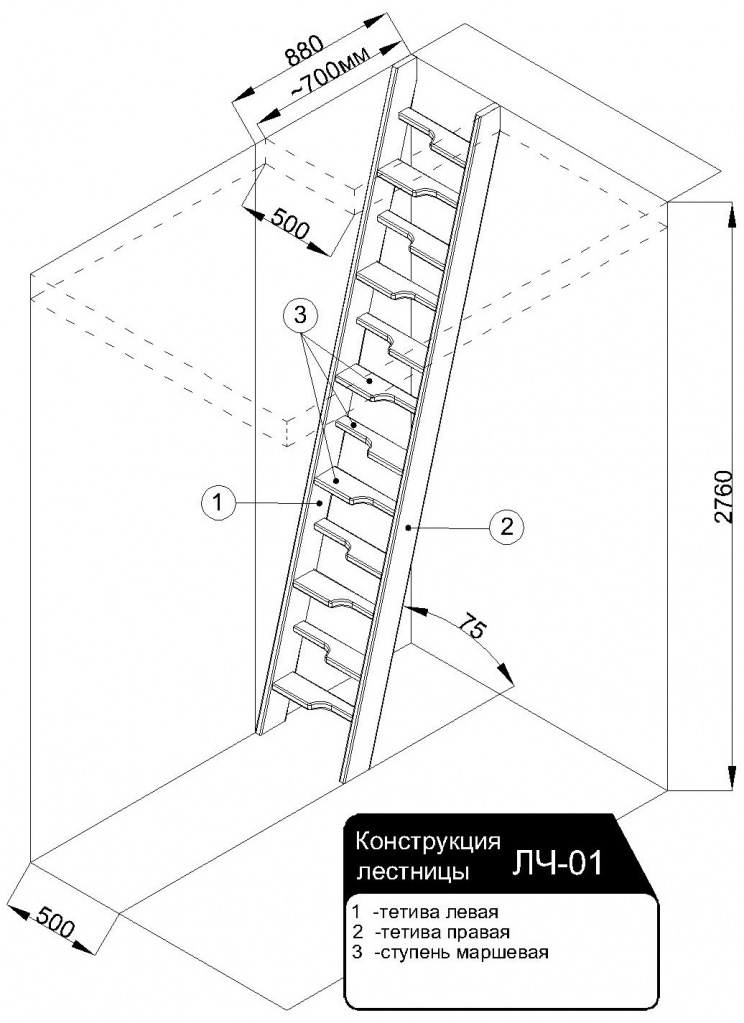 880
~700мм
500
3
1
2
2760
75
500
Конструкция лестницы ЛЧ-01
1 -тетива левая
2 -тетива правая
3 -ступень маршевая